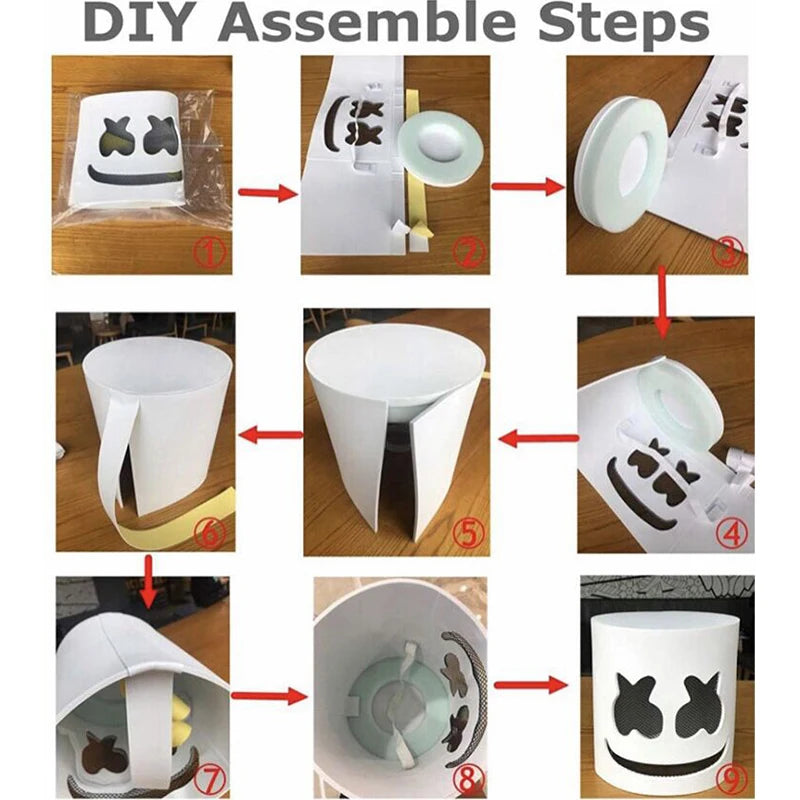 DIY Assemble Steps

①

②

③

④

⑤

⑥

⑦

⑧

⑨